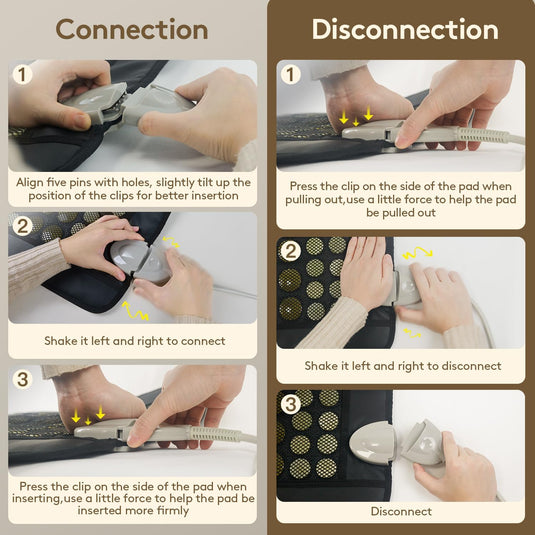 Connection

1

Align five pins with holes, slightly tilt up the position of the clips for better insertion

2

Shake it left and right to connect

3

Press the clip on the side of the pad when inserting,use a little force to help the pad be inserted more firmly

Disconnection

1

Press the clip on the side of the pad when pulling out,use a little force to help the pad be pulled out

2

Shake it left and right to disconnect

3

Disconnect