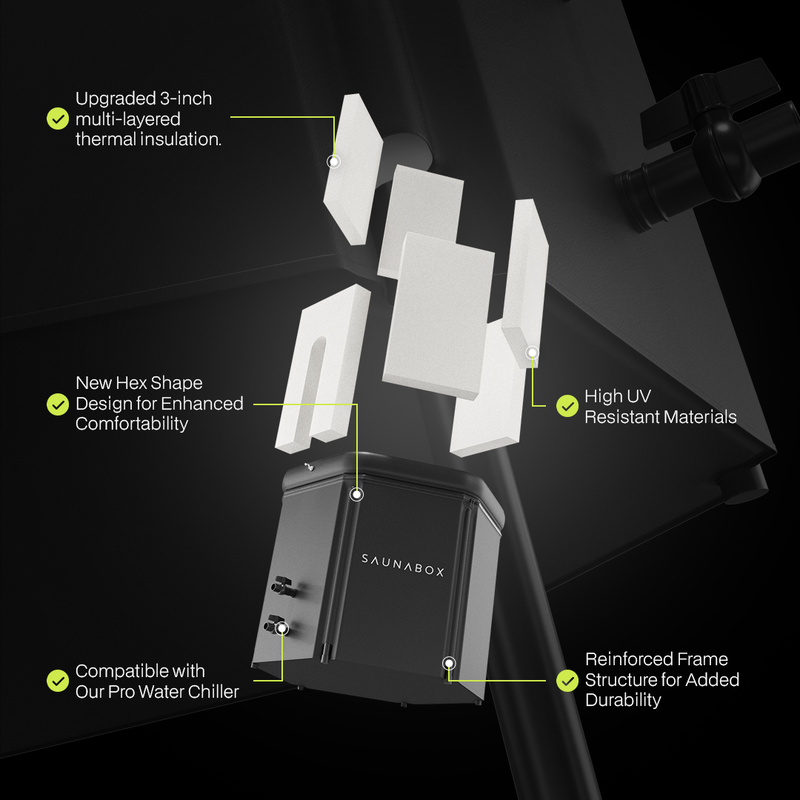 Upgraded 3-inch multi-layered thermal insulation.

New Hex Shape Design for Enhanced Comfortability

High UV Resistant Materials

SAUNABOX

Compatible with Our Pro Water Chiller

Reinforced Frame Structure for Added Durability